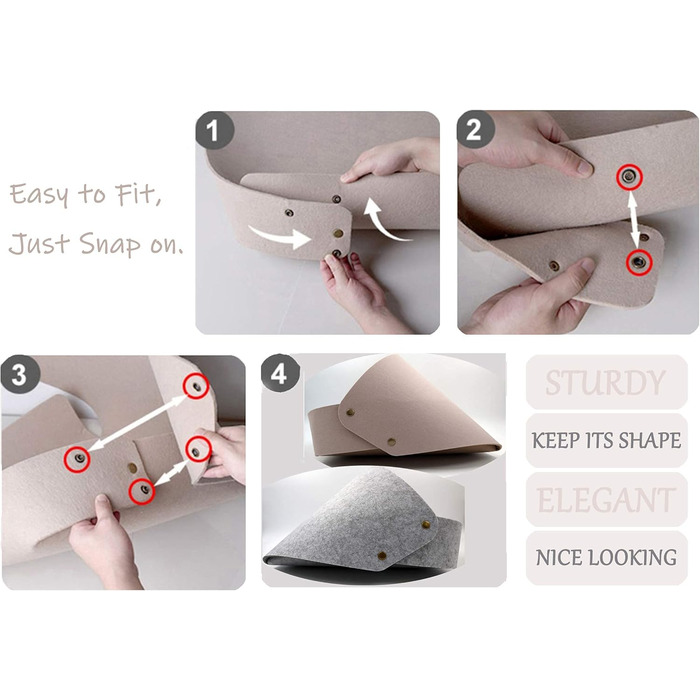 Easy to Fit,
Just Snap on.

1

2

3

4

STURDY

KEEP ITS SHAPE

ELEGANT

NICE LOOKING