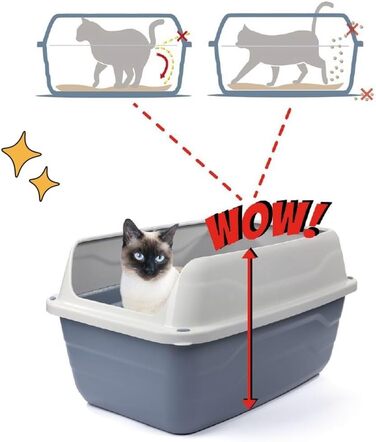 WOW!