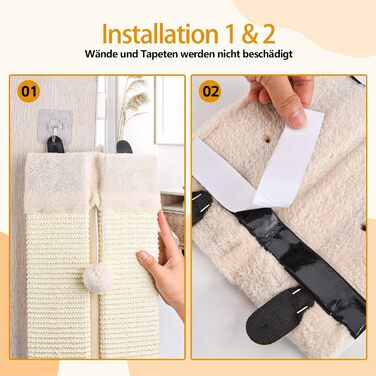 Installation 1 & 2

Wände und Tapeten werden nicht beschädigt

01

02