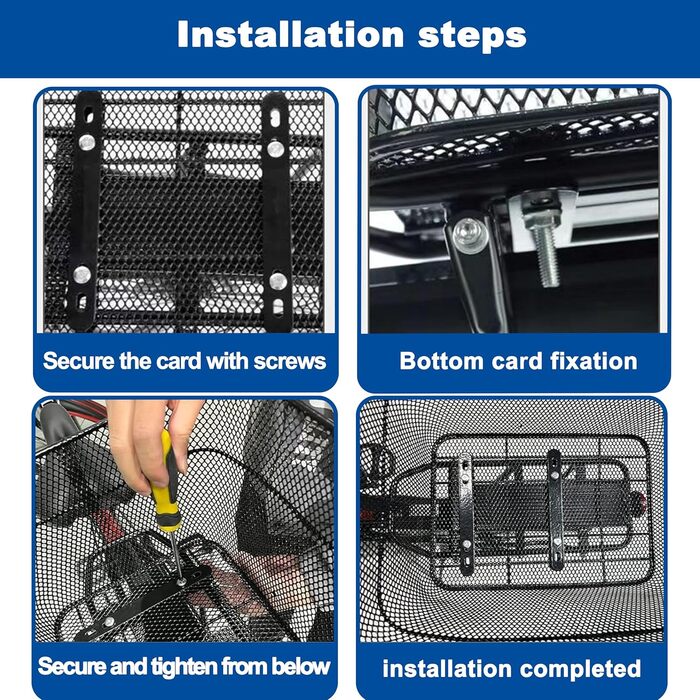 Installation steps

Secure the card with screws

Bottom card fixation

Secure and tighten from below

installation completed