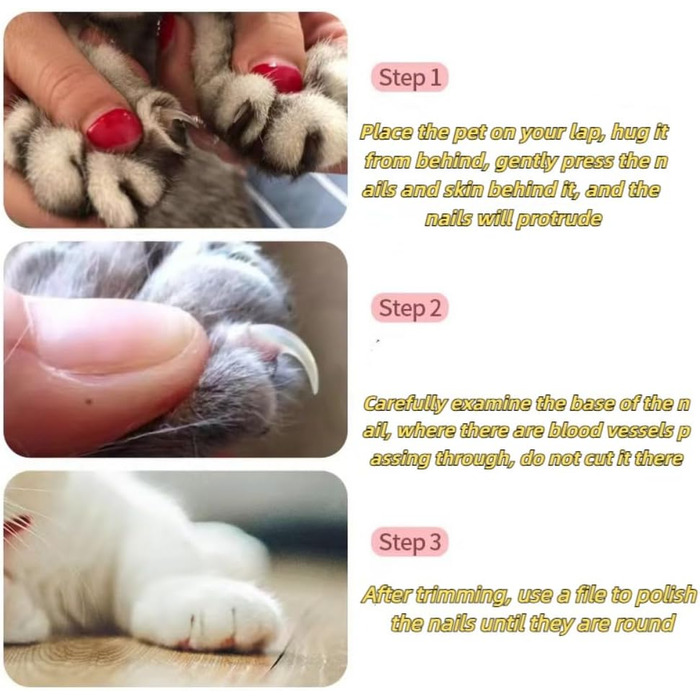 Step 1

Place the pet on your lap, hug it from behind, gently press the n ails and skin behind it, and the nails will protrude

Step 2

Carefully examine the base of the n ail, where there are blood vessels p assing through, do not cut it there

Step 3

After trimming, use a file to polish the nails until they are round