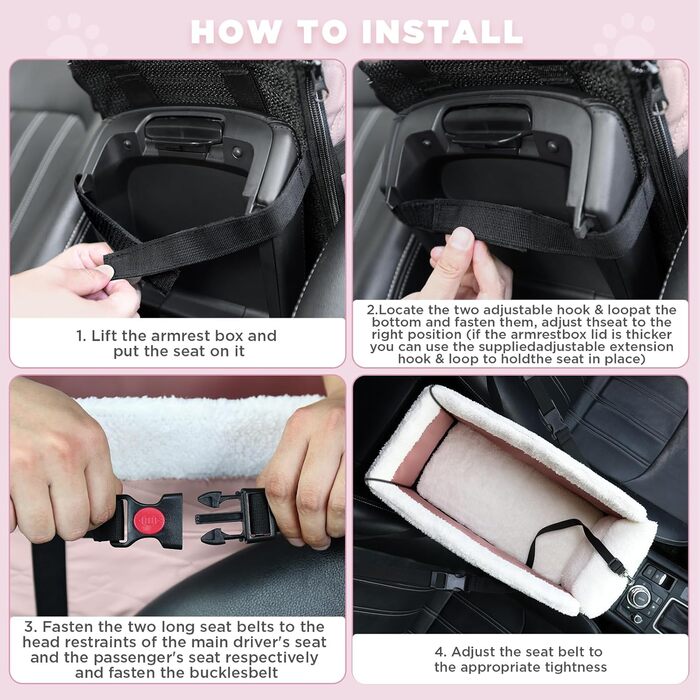 HOW TO INSTALL

1. Lift the armrest box and put the seat on it

2.Locate the two adjustable hook & loopat the bottom and fasten them, adjust thseat to the right position (if the armrestbox lid is thicker you can use the suppliedadjustable extension hook & loop to holdthe seat in place)

3. Fasten the two long seat belts to the head restraints of the main driver's seat and the passenger's seat respectively and fasten the bucklesbelt

4. Adjust the seat belt to the appropriate tightness