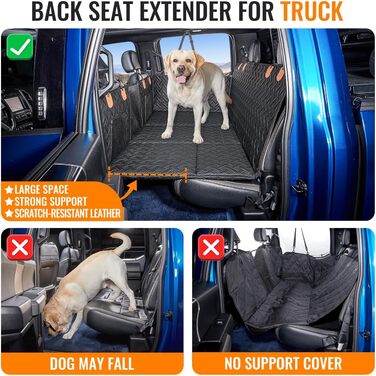 BACK SEAT EXTENDER FOR TRUCK

★LARGE SPACE
★STRONG SUPPORT
★SCRATCH-RESISTANT LEATHER

DOG MAY FALL

NO SUPPORT COVER