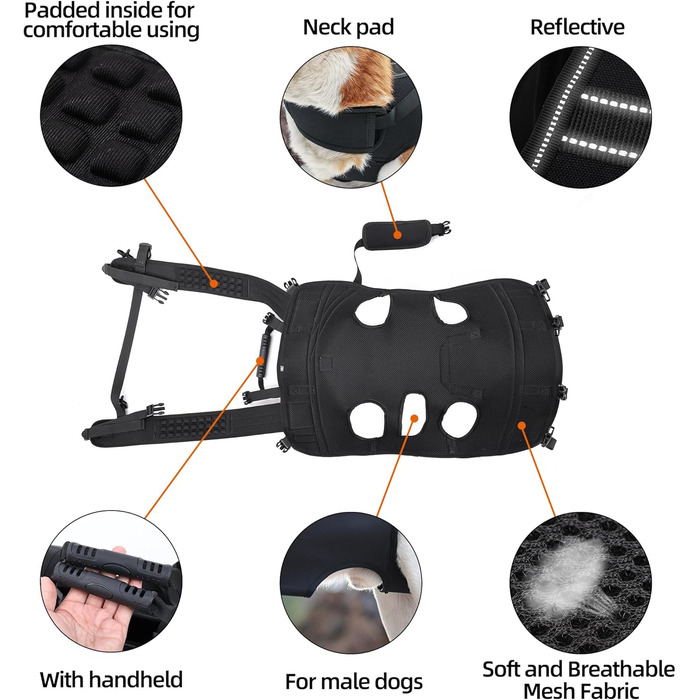 Padded inside for comfortable using

Neck pad

Reflective

With handheld

For male dogs

Soft and Breathable Mesh Fabric