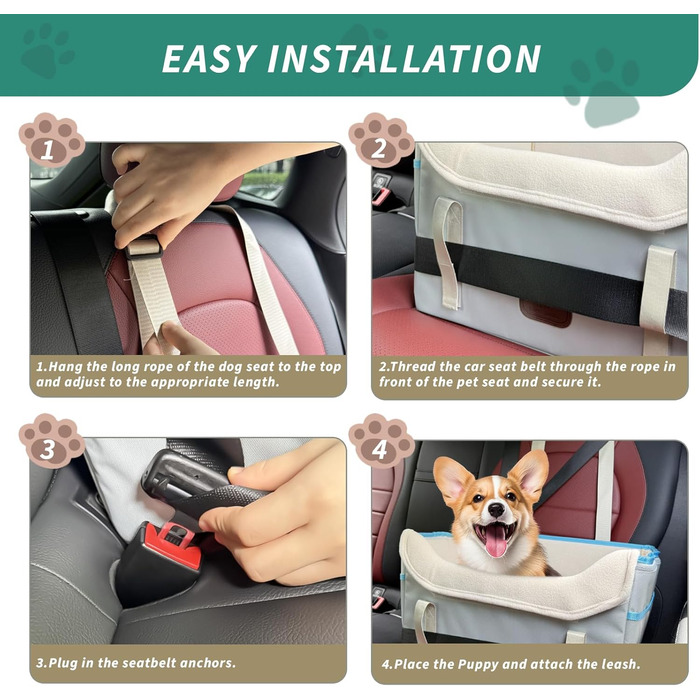 EASY INSTALLATION

1

1.Hang the long rope of the dog seat to the top and adjust to the appropriate length.

2

2.Thread the car seat belt through the rope in front of the pet seat and secure it.

3

3.Plug in the seatbelt anchors.

4

4.Place the Puppy and attach the leash.