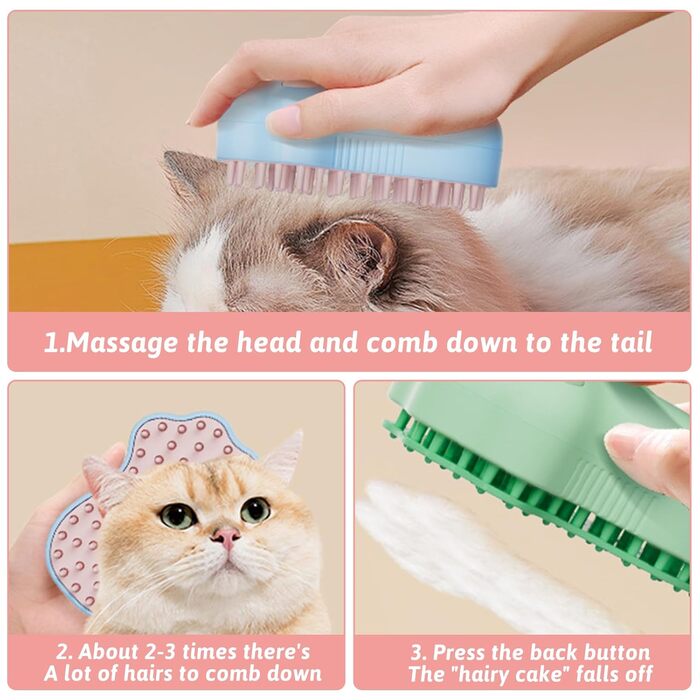 1.Massage the head and comb down to the tail

2. About 2-3 times there's A lot of hairs to comb down

3. Press the back button The "hairy cake" falls off