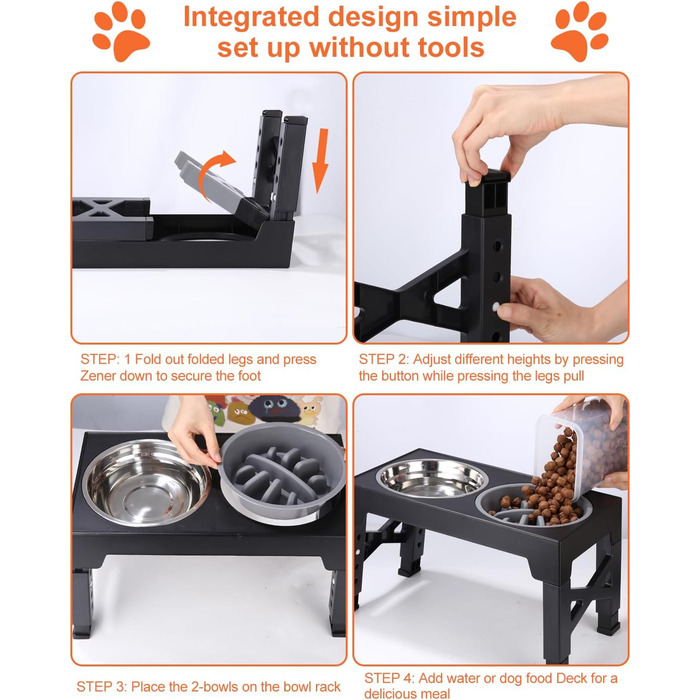 Integrated design simple set up without tools

STEP: 1 Fold out folded legs and press Zener down to secure the foot

STEP 2: Adjust different heights by pressing the button while pressing the legs pull

STEP 3: Place the 2-bowls on the bowl rack

STEP 4: Add water or dog food Deck for a delicious meal