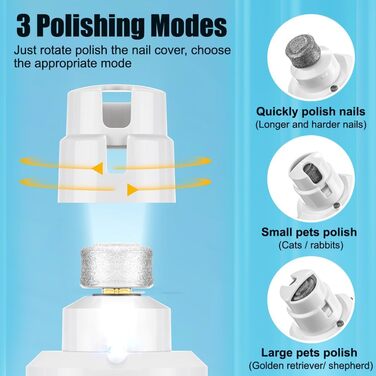 3 Polishing Modes

Just rotate polish the nail cover, choose the appropriate mode

Quickly polish nails
(Longer and harder nails)

Small pets polish
(Cats / rabbits)

Large pets polish
(Golden retriever/ shepherd)