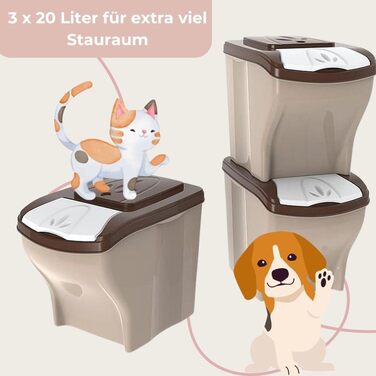 3 x 20 Liter für extra viel Stauraum