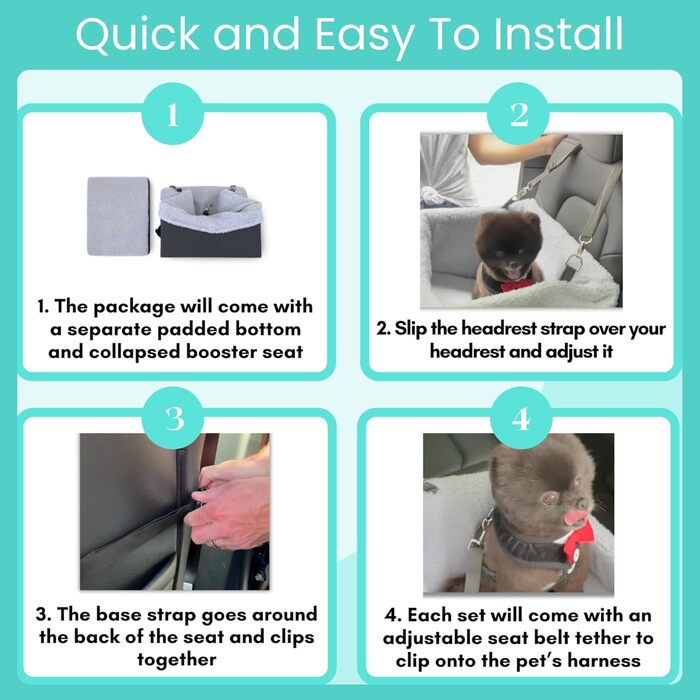 Quick and Easy To Install

1

1. The package will come with a separate padded bottom and collapsed booster seat

2

2. Slip the headrest strap over your headrest and adjust it

3

3. The base strap goes around the back of the seat and clips together

4

4. Each set will come with an adjustable seat belt tether to clip onto the pet's harness