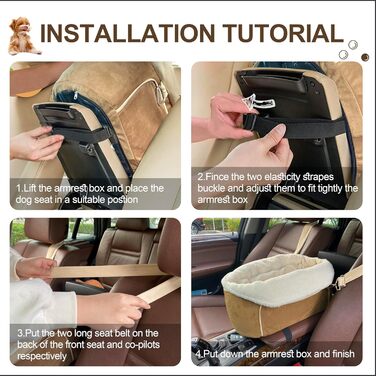 INSTALLATION TUTORIAL

1.Lift the armrest box and place the dog seat in a suitable postion

2.Fince the two elasticity strapes buckle and adjust them to fit tightly the armrest box

3.Put the two long seat belt on the back of the front seat and co-pilots respectively

4.Put down the armrest box and finish