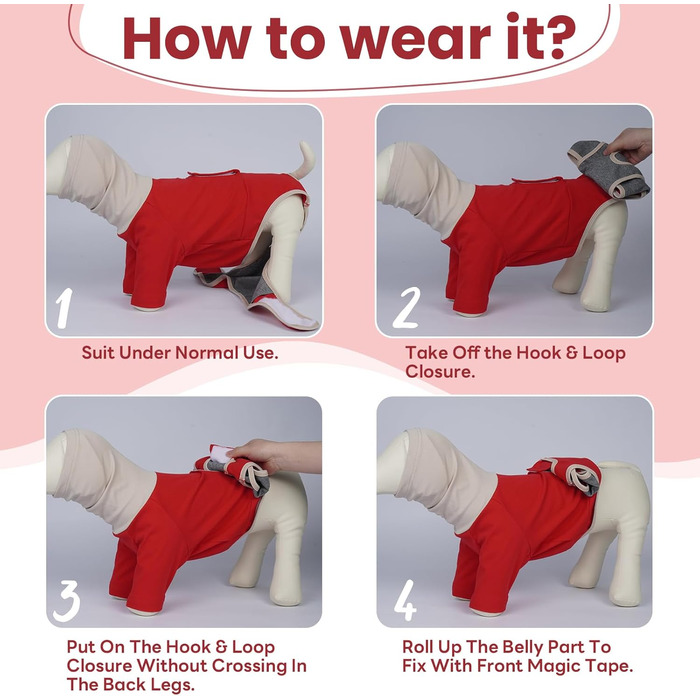 How to wear it?

1

Suit Under Normal Use.

2

Take Off the Hook & Loop Closure.

3

Put On The Hook & Loop Closure Without Crossing In The Back Legs.

4

Roll Up The Belly Part To Fix With Front Magic Tape.