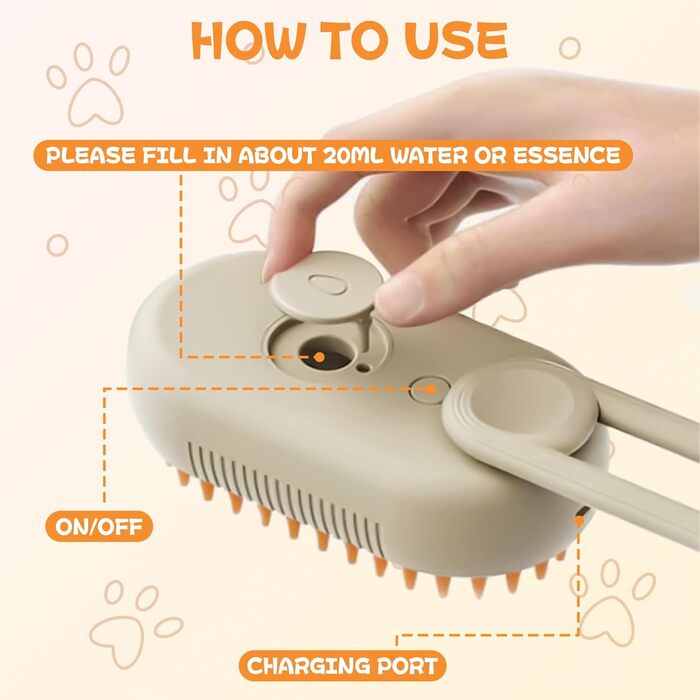 HOW TO USE

PLEASE FILL IN ABOUT 20ML WATER OR ESSENCE

ON/OFF

CHARGING PORT