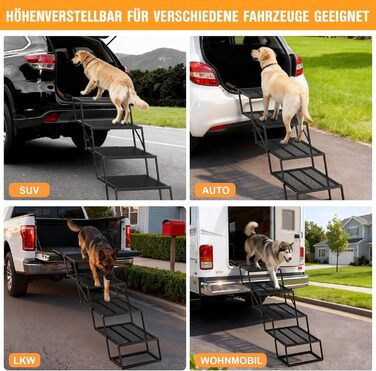 HÖHENVERSTELLBAR FÜR VERSCHIEDENE FAHRZEUGE GEEIGNET

SUV

AUTO

LKW

WOHNMOBIL