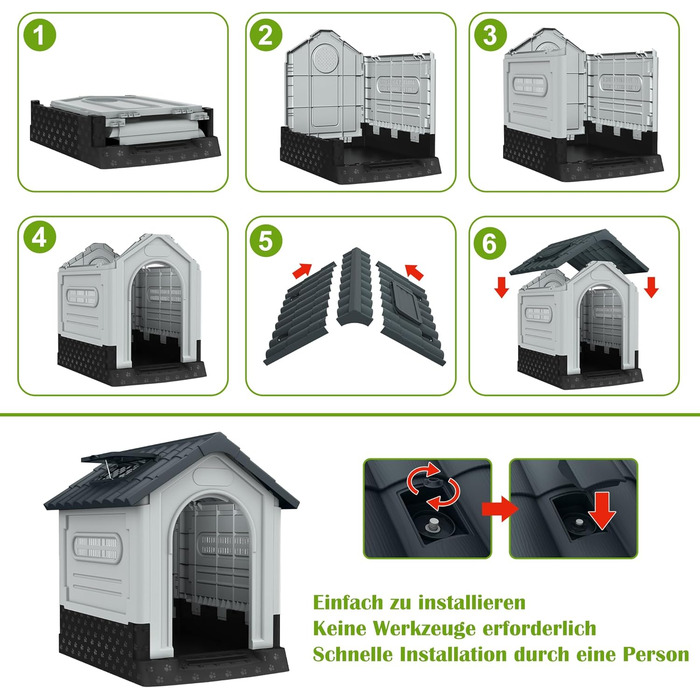 1

2

3

4

5

6

Einfach zu installieren
Keine Werkzeuge erforderlich
Schnelle Installation durch eine Person