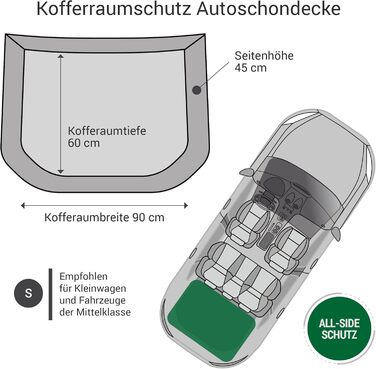 Kofferraumschutz Autoschondecke

Seitenhöhe 45 cm

Kofferaumtiefe 60 cm

Kofferaumbreite 90 cm

S

Empfohlen für Kleinwagen und Fahrzeuge der Mittelklasse

ALL-SIDE SCHUTZ