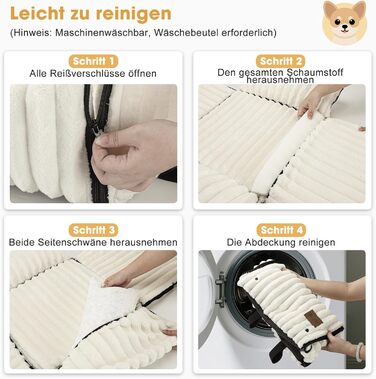 Leicht zu reinigen
(Hinweis: Maschinenwäschbar, Wäschebeutel erforderlich)

Schritt 1
Alle Reißverschlüsse öffnen

Schritt 2
Den gesamten Schaumstoff herausnehmen

Schritt 3
Beide Seitenschwäne herausnehmen

Schritt 4
Die Abdeckung reinigen