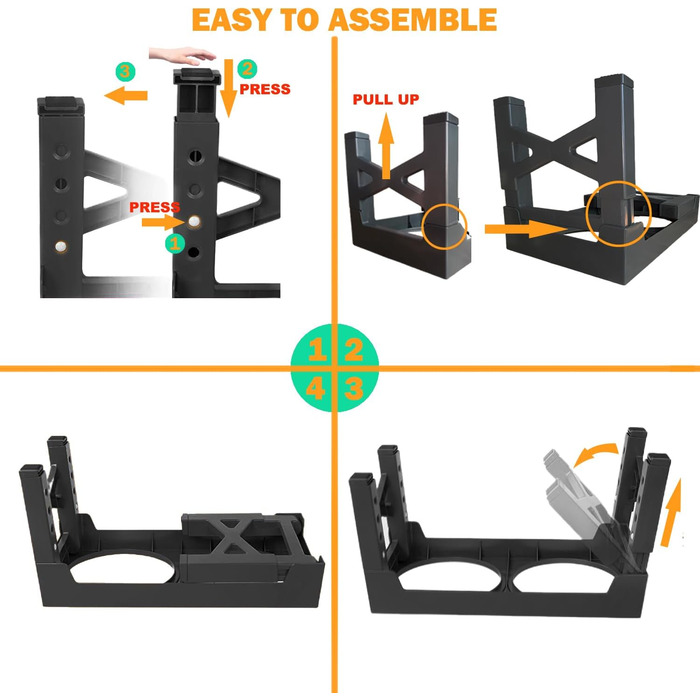 EASY TO ASSEMBLE

3
2
PRESS
PRESS
1

PULL UP

1 2
4 3