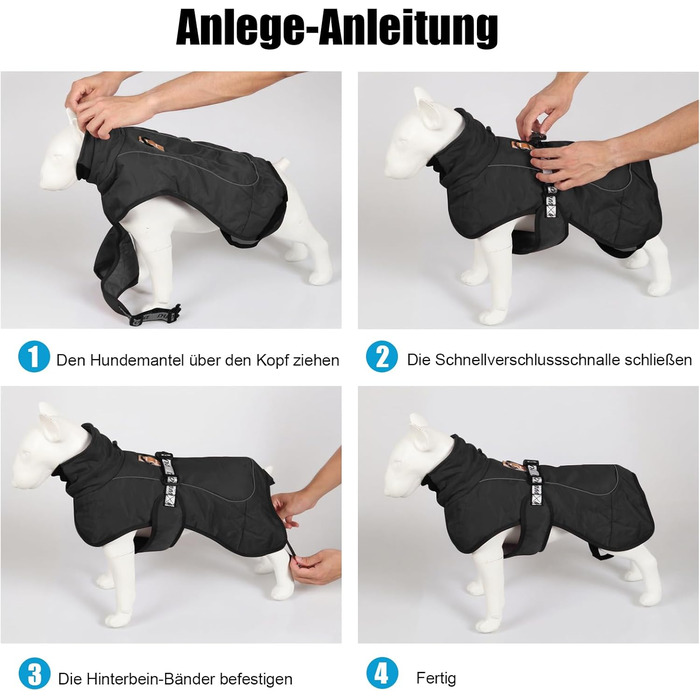 Anlege-Anleitung

1 Den Hundemantel über den Kopf ziehen

2 Die Schnellverschlussschnalle schließen

3 Die Hinterbein-Bänder befestigen

4 Fertig