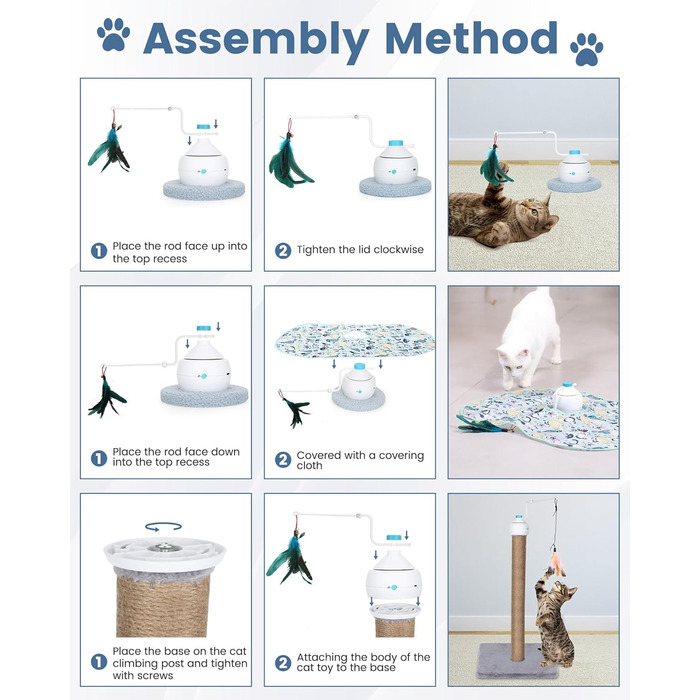 Assembly Method

1 Place the rod face up into the top recess

2 Tighten the lid clockwise

1 Place the rod face down into the top recess

2 Covered with a covering cloth

1 Place the base on the cat climbing post and tighten with screws

2 Attaching the body of the cat toy to the base