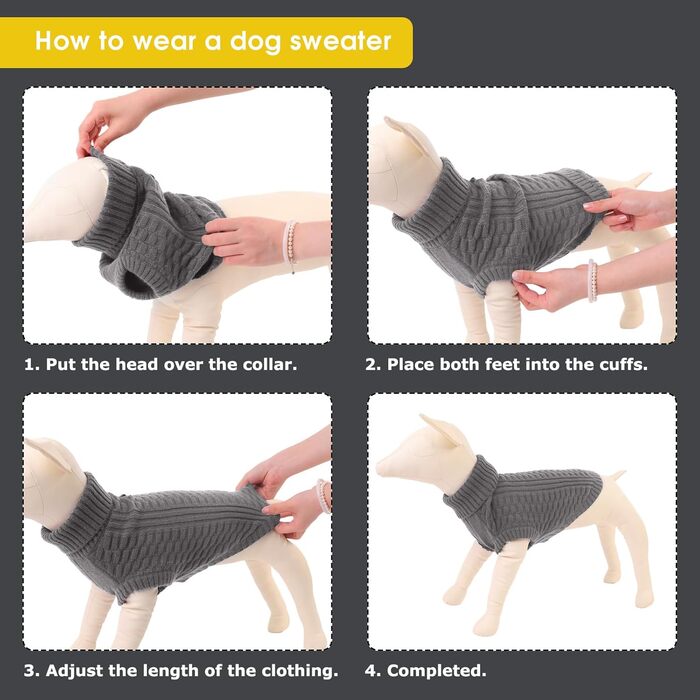 How to wear a dog sweater

1. Put the head over the collar.

2. Place both feet into the cuffs.

3. Adjust the length of the clothing.

4. Completed.