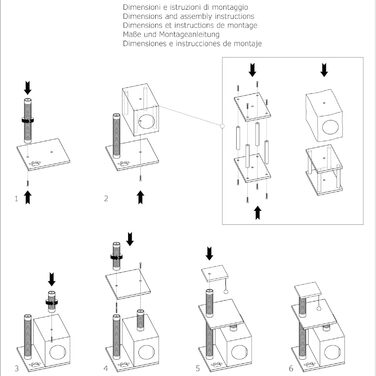 Dimensioni e istruzioni di montaggio
Dimensions and assembly instructions
Dimensions et instructions de montage
Maße und Montageanleitung
Dimensiones e instrucciones de montaje

1

2

3

4

5

6