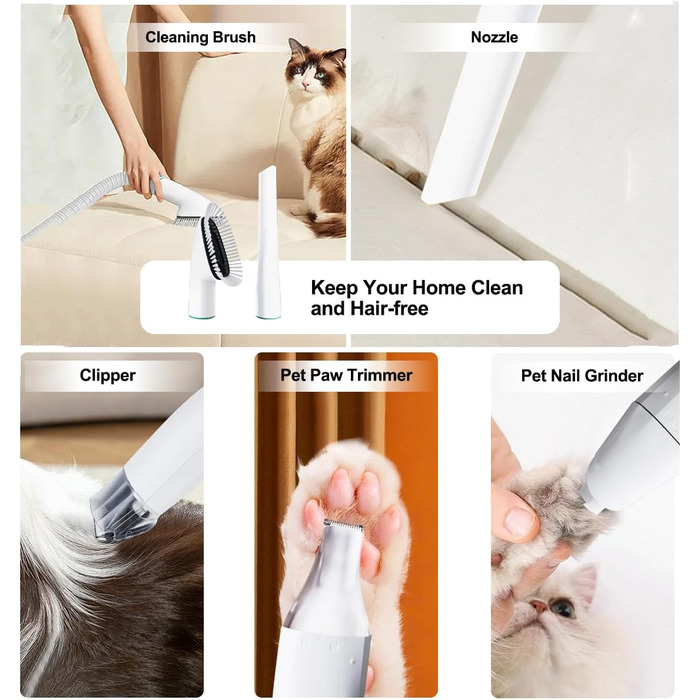 Cleaning Brush

Nozzle

Keep Your Home Clean and Hair-free

Clipper

Pet Paw Trimmer

Pet Nail Grinder