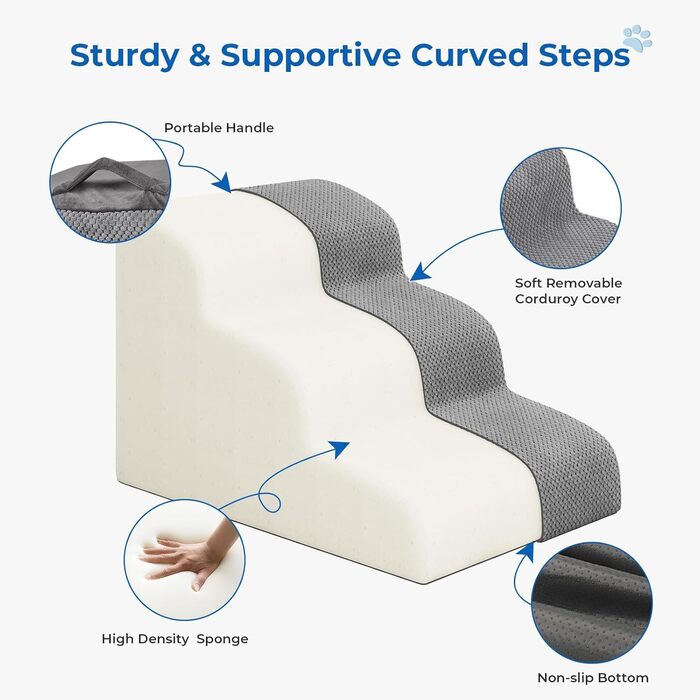 Sturdy & Supportive Curved Steps

Portable Handle

Soft Removable Corduroy Cover

High Density Sponge

Non-slip Bottom