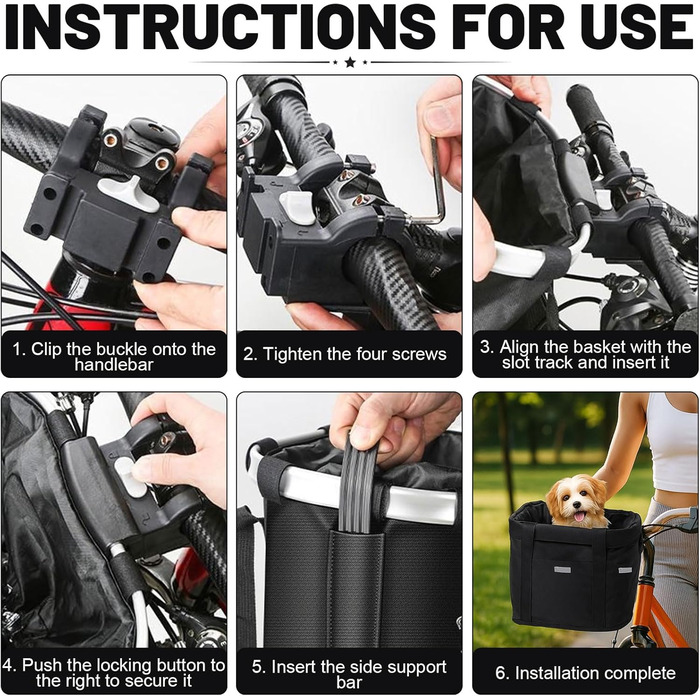 INSTRUCTIONS FOR USE

1. Clip the buckle onto the handlebar

2. Tighten the four screws

3. Align the basket with the slot track and insert it

4. Push the locking button to the right to secure it

5. Insert the side support bar

6. Installation complete