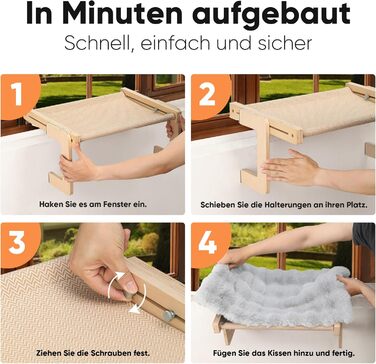 In Minuten aufgebaut

Schnell, einfach und sicher

1

Haken Sie es am Fenster ein.

2

Schieben Sie die Halterungen an ihren Platz.

3

Ziehen Sie die Schrauben fest.

4

Fügen Sie das Kissen hinzu und fertig.