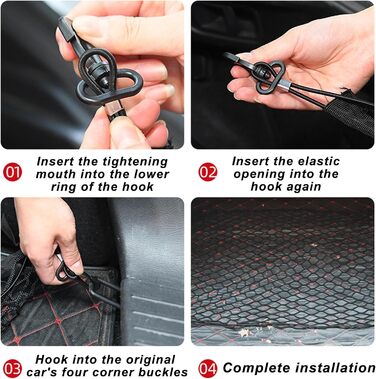 01 Insert the tightening mouth into the lower ring of the hook

02 Insert the elastic opening into the hook again

03 Hook into the original car's four corner buckles

04 Complete installation