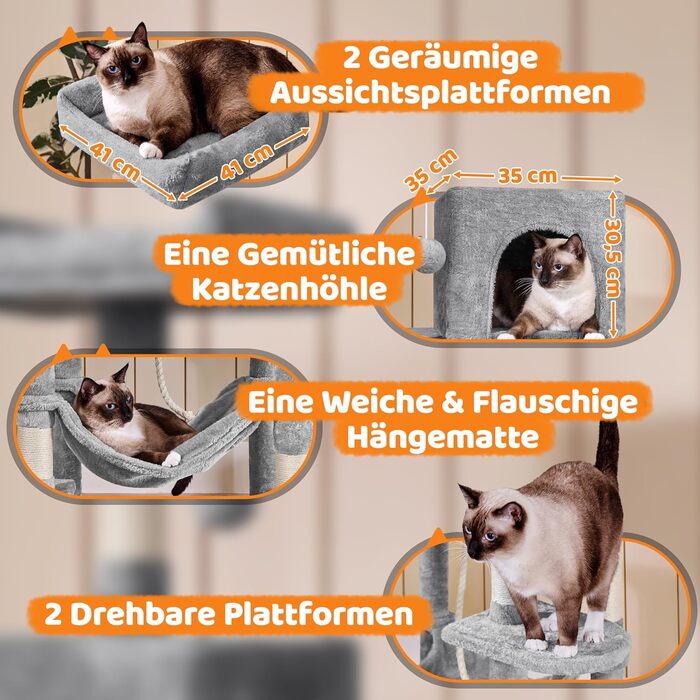 2 Geräumige Aussichtsplattformen

41 cm

41 cm

35 cm

35 cm

30,5 cm

Eine Gemütliche Katzenhöhle

Eine Weiche & Flauschige Hängematte

2 Drehbare Plattformen