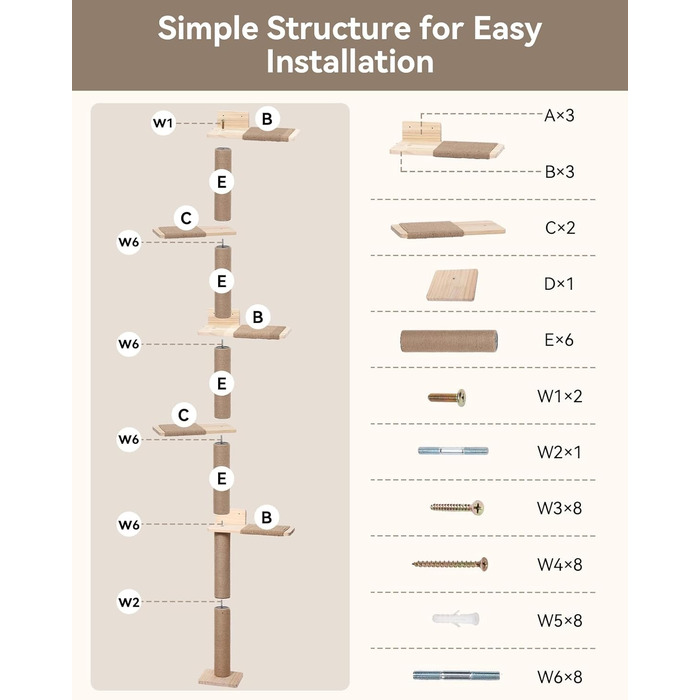 Simple Structure for Easy Installation

W1
B
E
C
W6
E
B
W6
E
C
W6
E
W6
B
W2

A×3
B×3
C×2
D×1
E×6
W1×2
W2×1
W3×8
W4×8
W5×8
W6×8