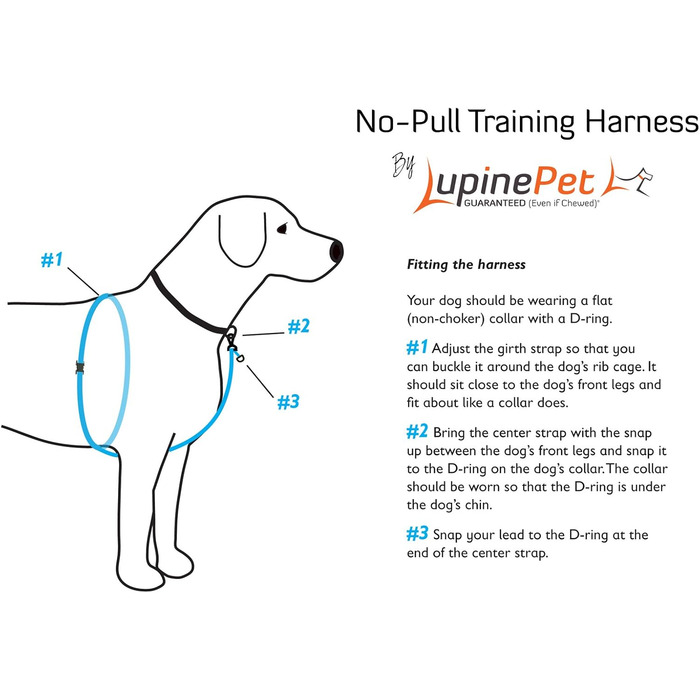 #1

#2

#3

No-Pull Training Harness

By LupinePet
GUARANTEED (Even if Chewed)®

Fitting the harness

Your dog should be wearing a flat (non-choker) collar with a D-ring.

#1 Adjust the girth strap so that you can buckle it around the dog's rib cage. It should sit close to the dog's front legs and fit about like a collar does.

#2 Bring the center strap with the snap up between the dog's front legs and snap it to the D-ring on the dog's collar. The collar should be worn so that the D-ring is under the dog's chin.

#3 Snap your lead to the D-ring at the end of the center strap.