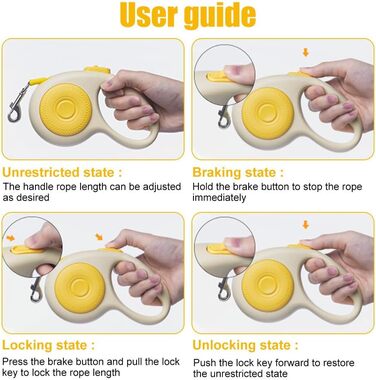 User guide

Unrestricted state :
The handle rope length can be adjusted as desired

Braking state :
Hold the brake button to stop the rope immediately

Locking state :
Press the brake button and pull the lock key to lock the rope length

Unlocking state :
Push the lock key forward to restore the unrestricted state