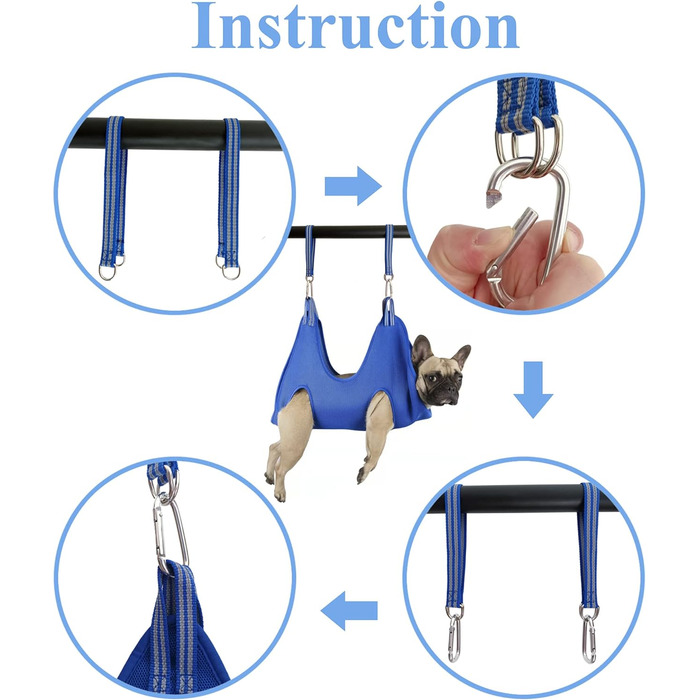 Instruction