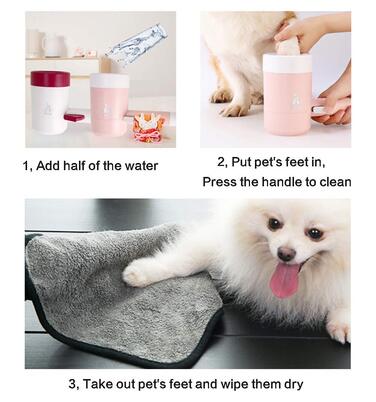 1, Add half of the water

2, Put pet's feet in,
Press the handle to clean

3, Take out pet's feet and wipe them dry