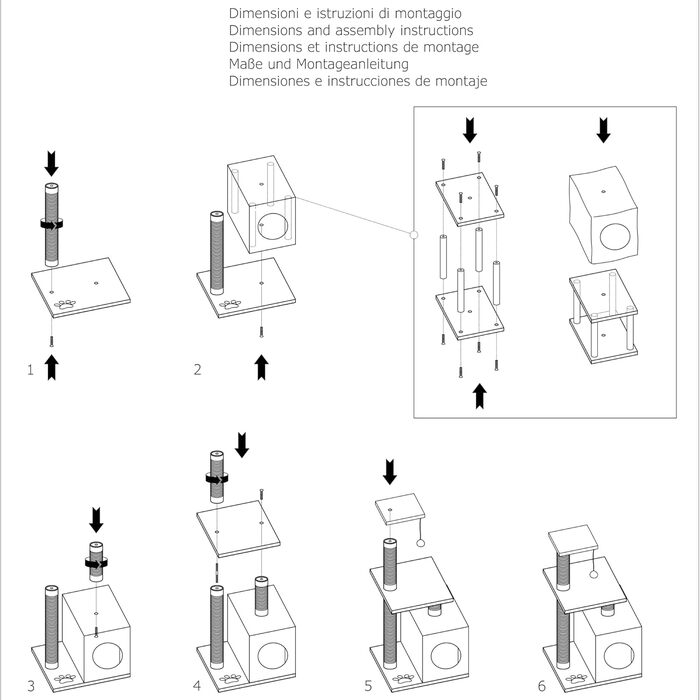 Dimensioni e istruzioni di montaggio
Dimensions and assembly instructions
Dimensions et instructions de montage
Maße und Montageanleitung
Dimensiones e instrucciones de montaje

1

2

3

4

5

6