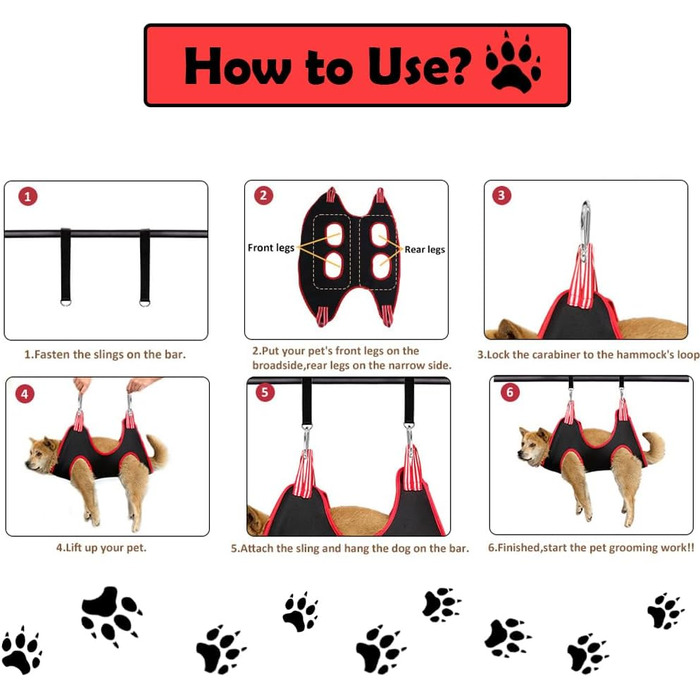 How to Use?

1

1.Fasten the slings on the bar.

2

Front legs

Rear legs

2.Put your pet's front legs on the broadside,rear legs on the narrow side.

3

3.Lock the carabiner to the hammock's loop

4

4.Lift up your pet.

5

5.Attach the sling and hang the dog on the bar.

6

6.Finished,start the pet grooming work!!