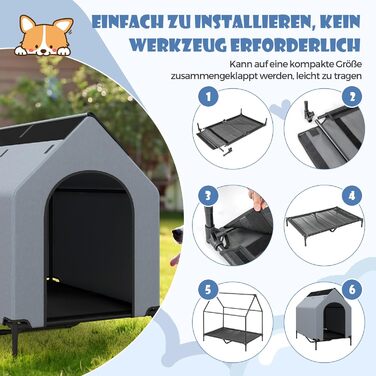 EINFACH ZU INSTALLIEREN, KEIN WERKZEUG ERFORDERLICH

Kann auf eine kompakte Größe zusammengeklappt werden, leicht zu tragen

1

2

3

4

5

6