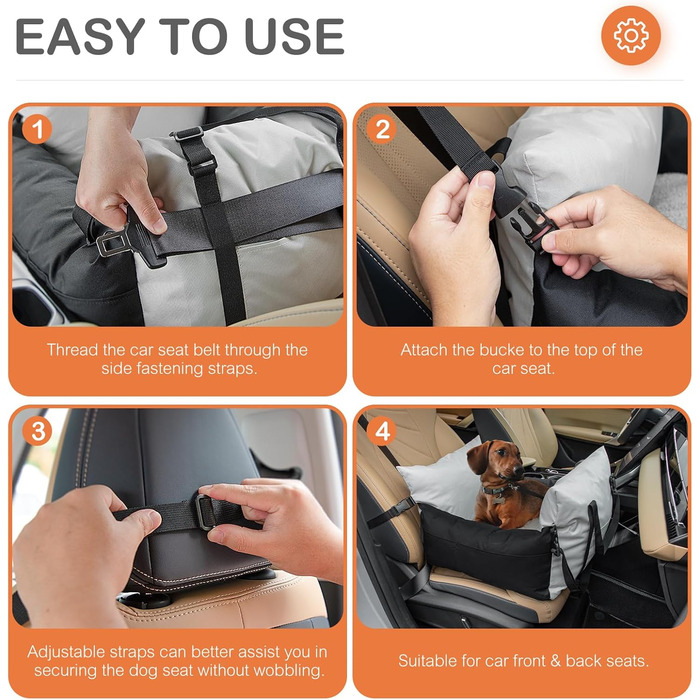 EASY TO USE

1

Thread the car seat belt through the side fastening straps.

2

Attach the bucke to the top of the car seat.

3

Adjustable straps can better assist you in securing the dog seat without wobbling.

4

Suitable for car front & back seats.