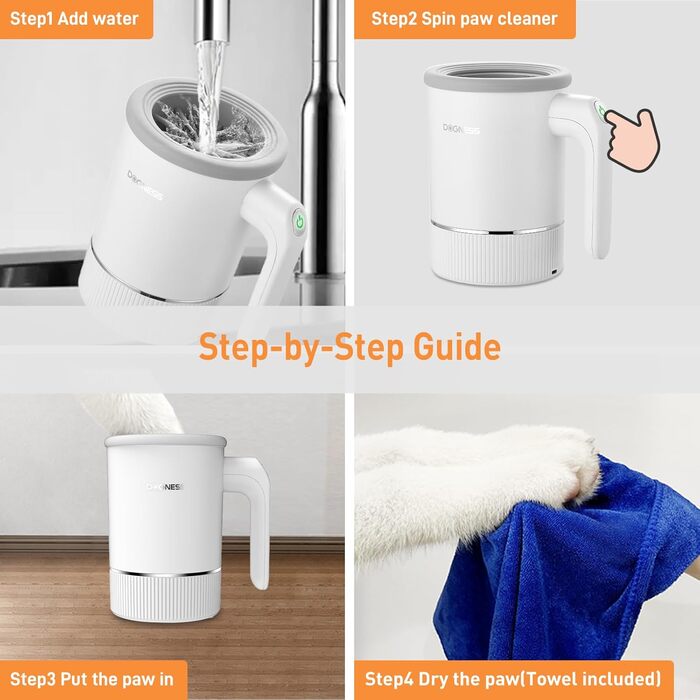 Step1 Add water

DOGNESS

Step2 Spin paw cleaner

DOGNESS

Step-by-Step Guide

DOGNESS

Step3 Put the paw in

Step4 Dry the paw(Towel included)