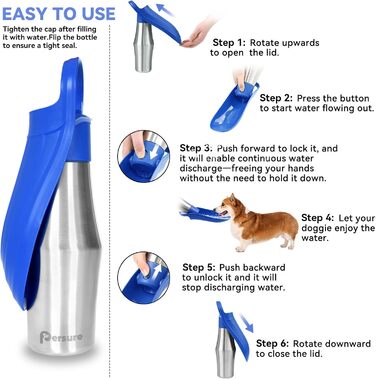 EASY TO USE

Tighten the cap after filling it with water.Flip the bottle to ensure a tight seal.

Persure

Step 1: Rotate upwards to open the lid.

Step 2: Press the button to start water flowing out.

Step 3: Push forward to lock it, and it will enable continuous water discharge—freeing your hands without the need to hold it down.

Step 4: Let your doggie enjoy the water.

Step 5: Push backward to unlock it and it will stop discharging water.

Step 6: Rotate downward to close the lid.