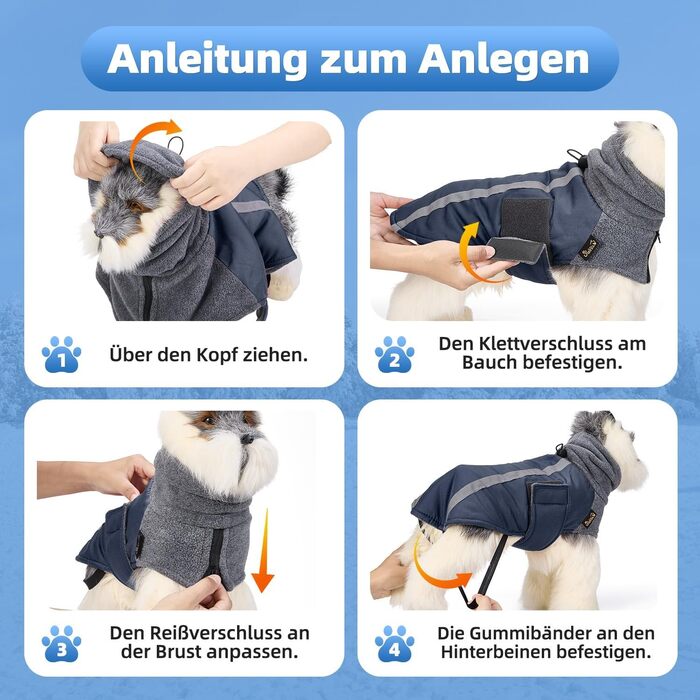 Anleitung zum Anlegen

1 Über den Kopf ziehen.

2 Den Klettverschluss am Bauch befestigen.

3 Den Reißverschluss an der Brust anpassen.

4 Die Gummibänder an den Hinterbeinen befestigen.