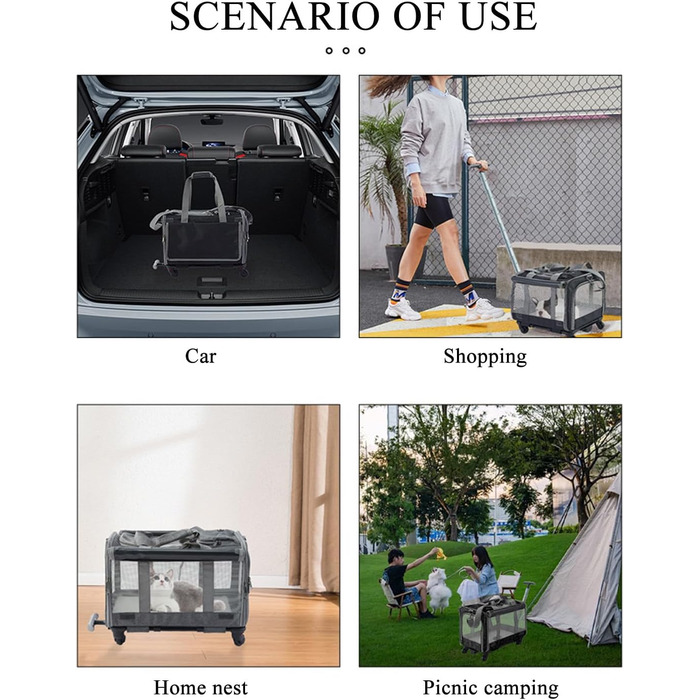 SCENARIO OF USE

Car

Shopping

Home nest

Picnic camping