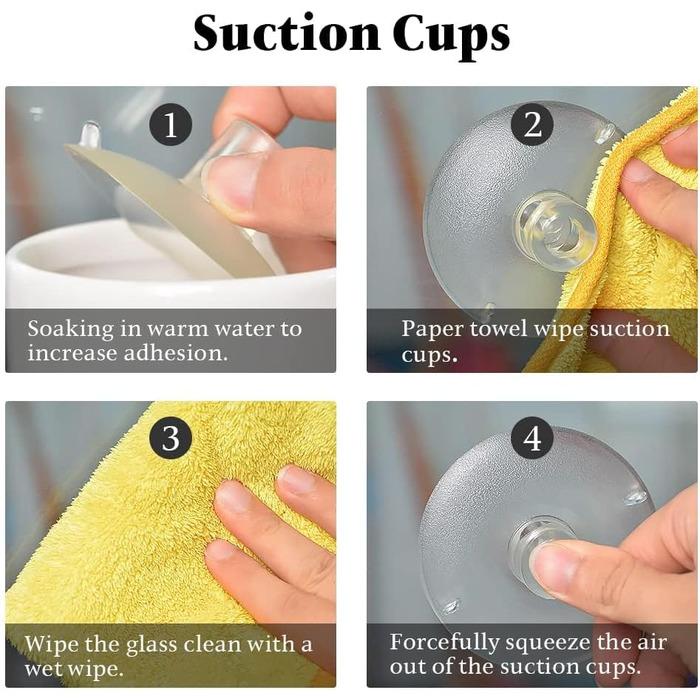 Suction Cups

1
Soaking in warm water to increase adhesion.

2
Paper towel wipe suction cups.

3
Wipe the glass clean with a wet wipe.

4
Forcefully squeeze the air out of the suction cups.