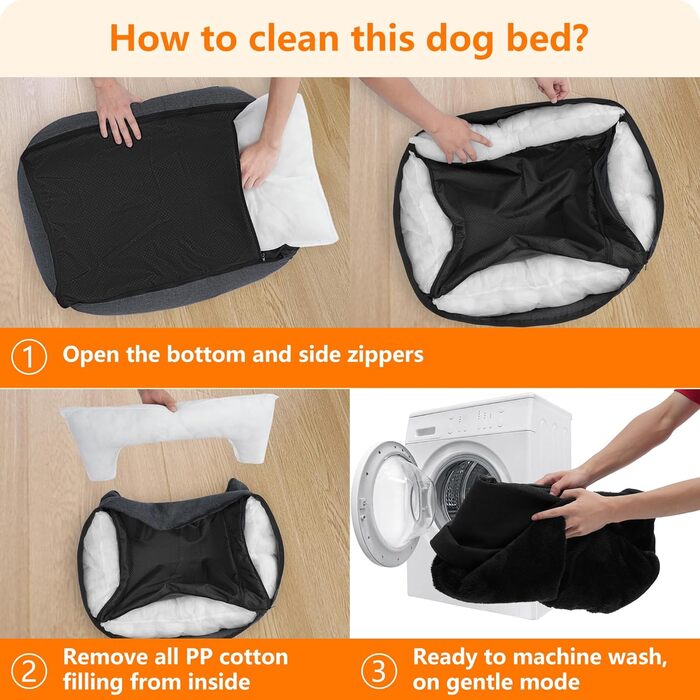 How to clean this dog bed?

① Open the bottom and side zippers

② Remove all PP cotton filling from inside

③ Ready to machine wash, on gentle mode