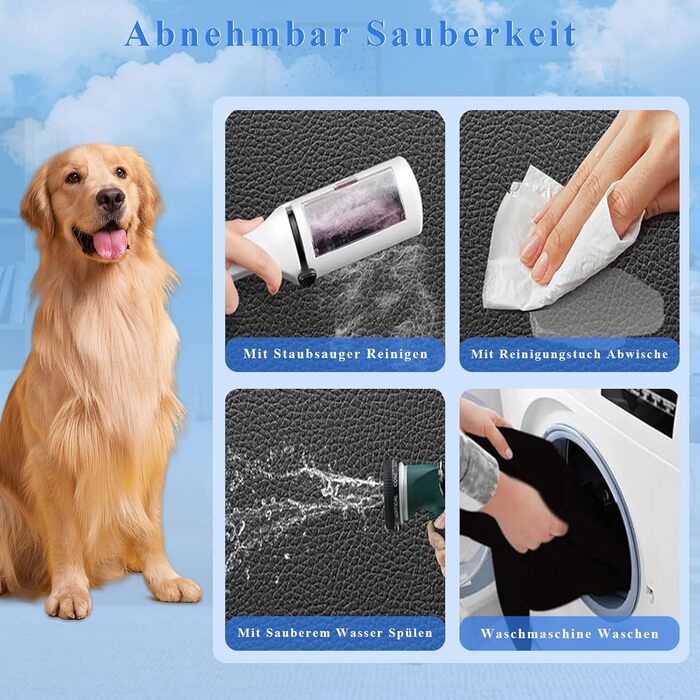 Abnehmbar Sauberkeit

Mit Staubsauger Reinigen

Mit Reinigungstuch Abwische

Mit Sauberem Wasser Spülen

Waschmaschine Waschen