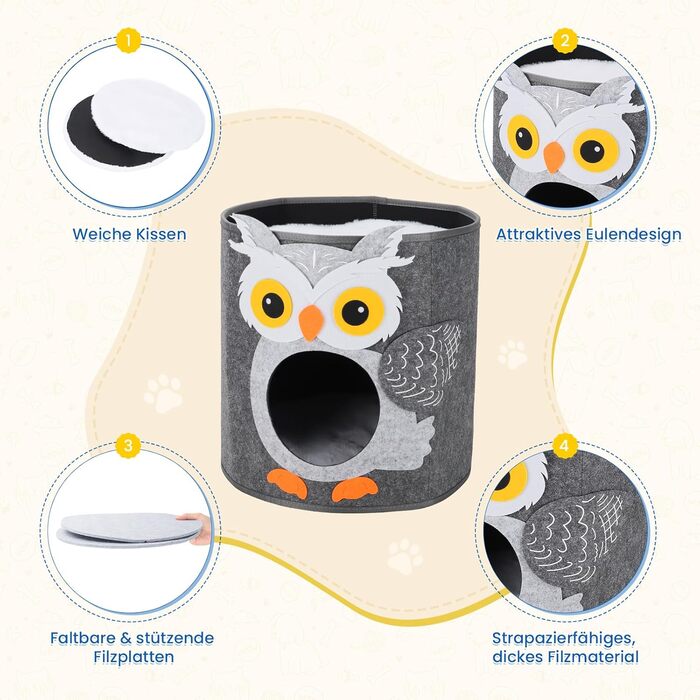 1

Weiche Kissen

2

Attraktives Eulendesign

3

Faltbare & stützende Filzplatten

4

Strapazierfähiges, dickes Filzmaterial