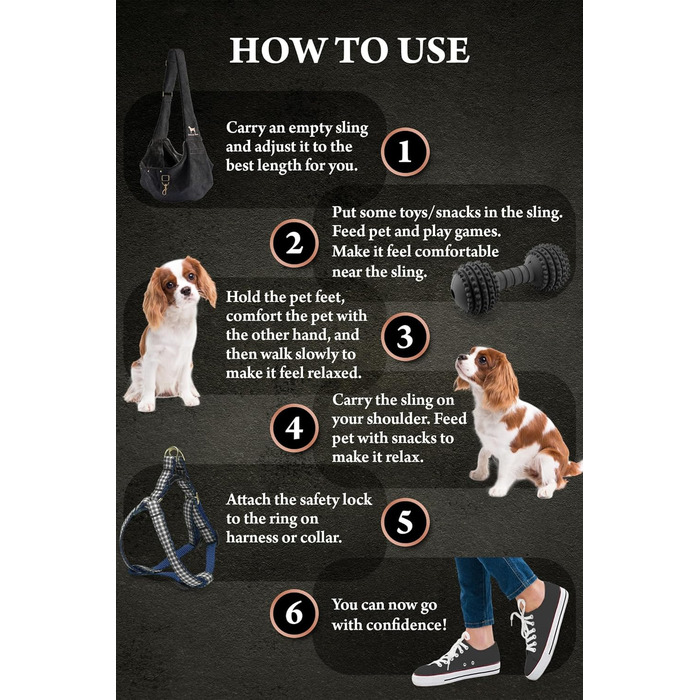 HOW TO USE

Carry an empty sling and adjust it to the best length for you.

1

2

Put some toys/snacks in the sling. Feed pet and play games. Make it feel comfortable near the sling.

Hold the pet feet, comfort the pet with the other hand, and then walk slowly to make it feel relaxed.

3

4

Carry the sling on your shoulder. Feed pet with snacks to make it relax.

Attach the safety lock to the ring on harness or collar.

5

6

You can now go with confidence!